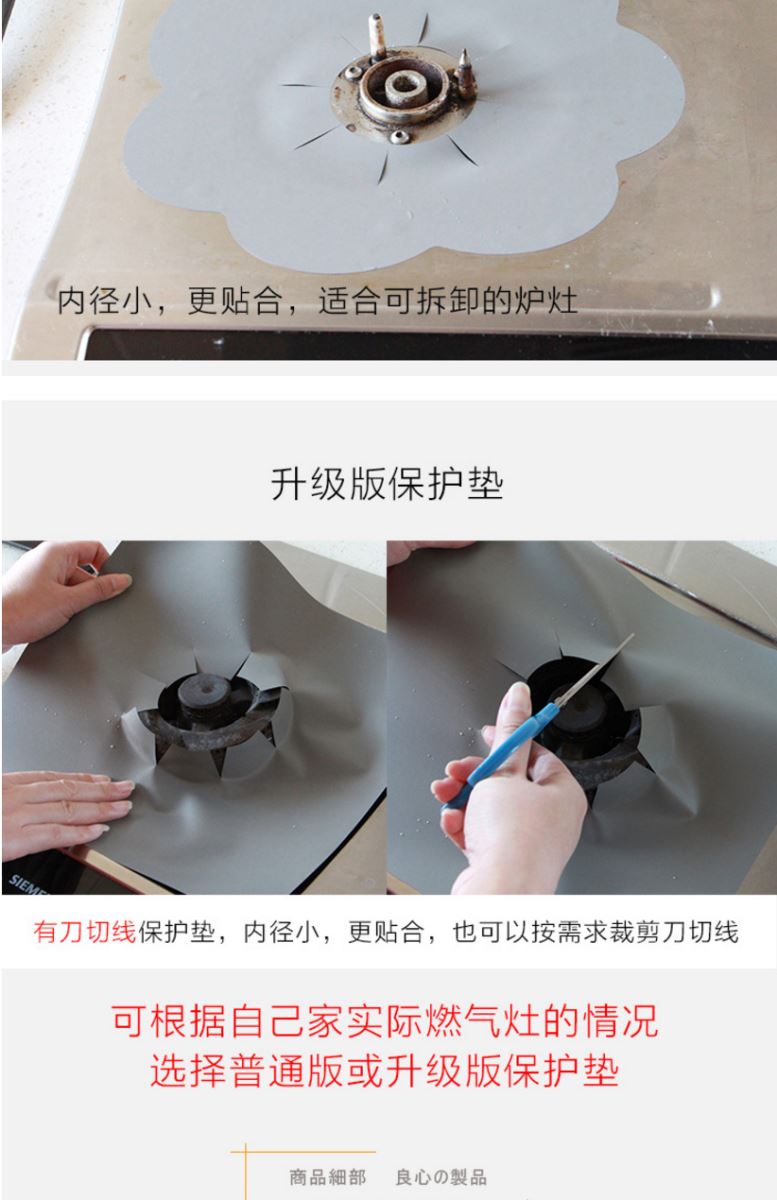 内径小，更贴合，适合可拆卸的炉灶

升级版保护垫

SIEMENS

有刀切线保护垫，内径小，更贴合，也可以按需求裁剪刀切线

可根据自己家实际燃气灶的情况
选择普通版或升级版保护垫

商品細部　良心の製品